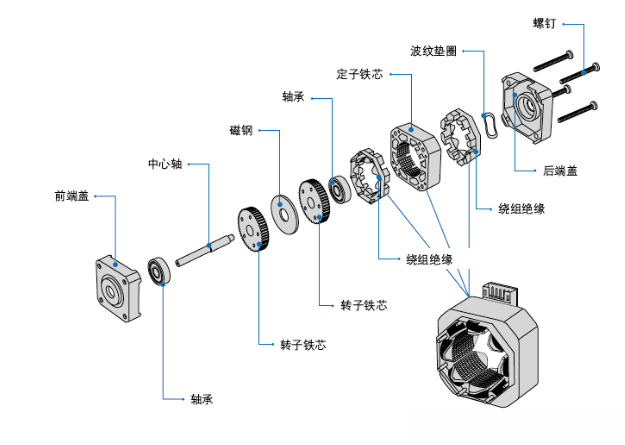 螺钉
波纹垫圈
定子铁芯
轴承
磁钢
中心轴
前端盖
后端盖
绕组绝缘
绕组绝缘
转子铁芯
转子铁芯
轴承